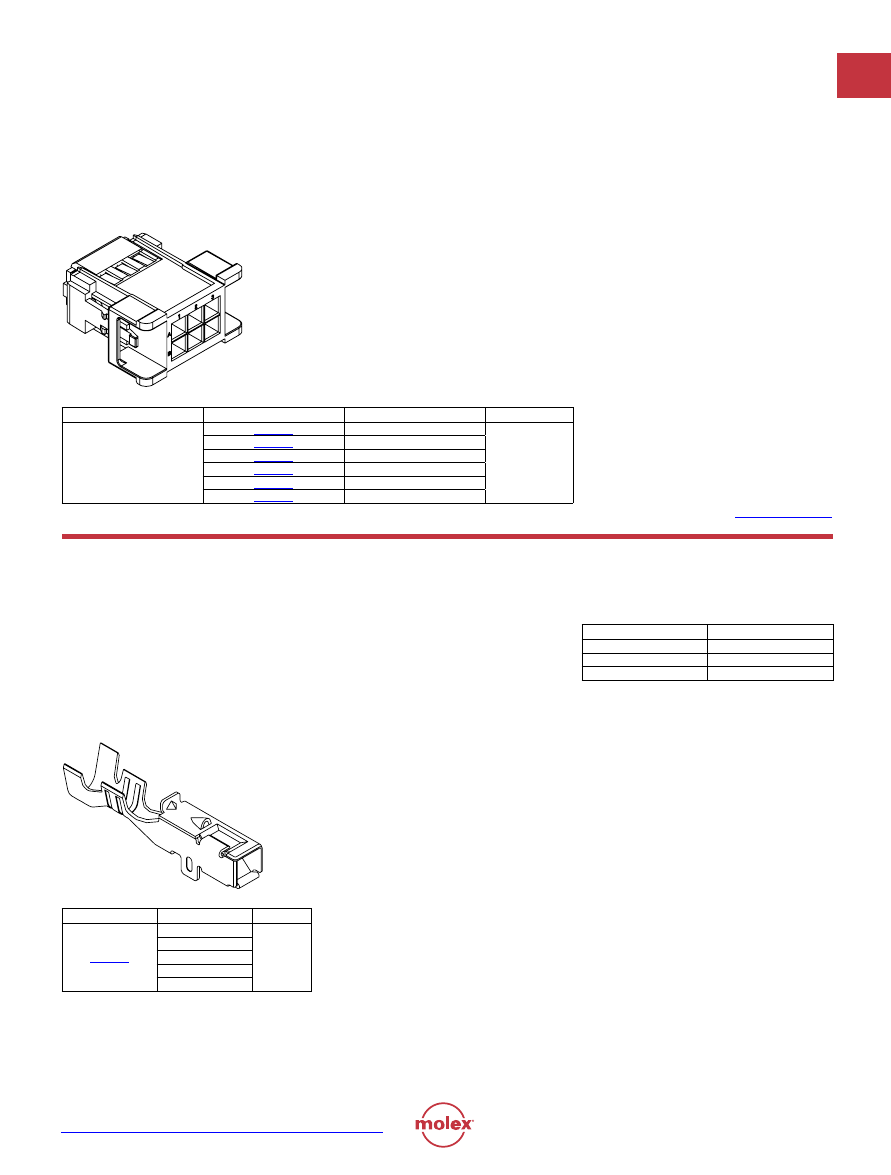 molex